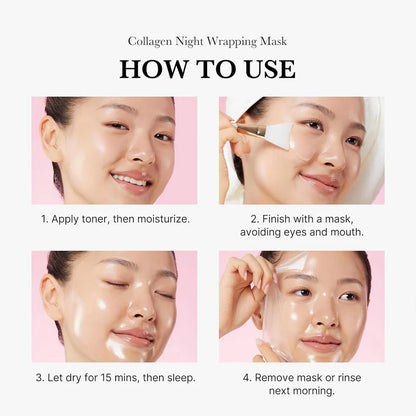 Collagen Night Wrapping Mask

HOW TO USE

1. Apply toner, then moisturize.

2. Finish with a mask, avoiding eyes and mouth.

3. Let dry for 15 mins, then sleep.

4. Remove mask or rinse next morning.